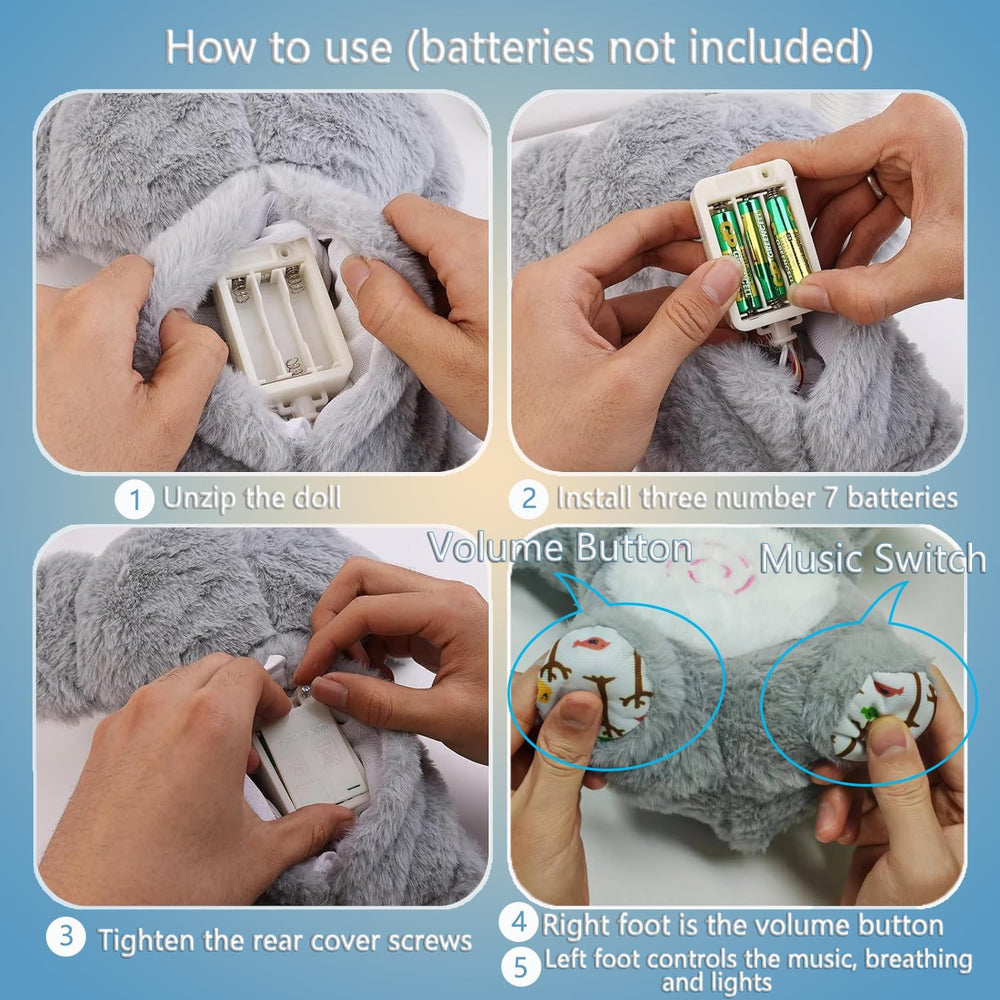 How to use (batteries not included)

1 Unzip the doll

2 Install three number 7 batteries

Volume Button

Music Switch

3 Tighten the rear cover screws

4 Right foot is the volume button

5 Left foot controls the music, breathing and lights